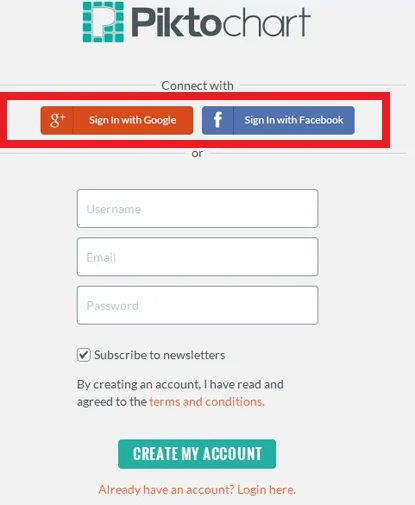 Piktochart

Connect with

g+ Sign In with Google

f Sign In with Facebook

or

Username

Email

Password

Subscribe to newsletters

By creating an account, I have read and agreed to the terms and conditions.

CREATE MY ACCOUNT

Already have an account? Login here.